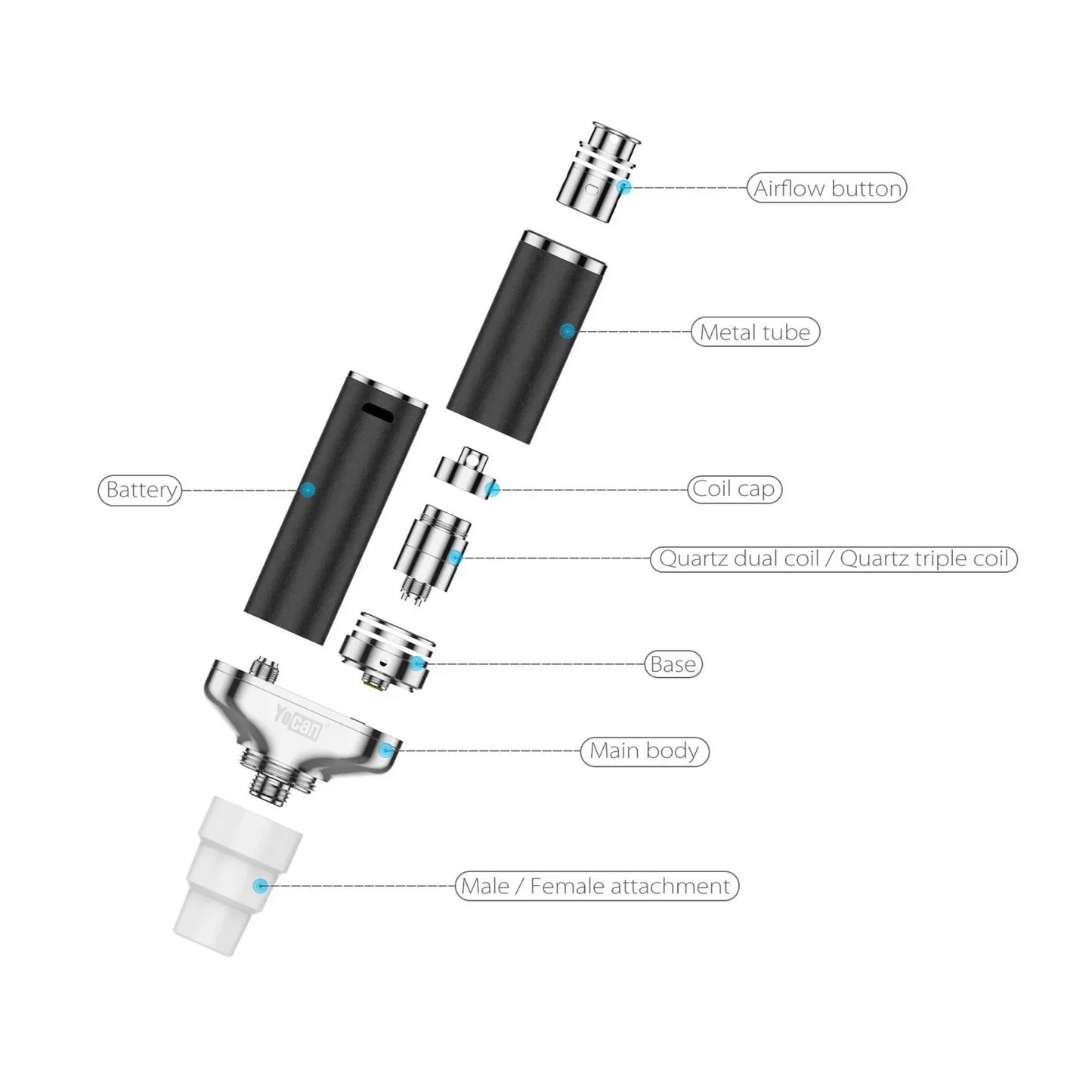 Airflow button

Metal tube

Battery

Coil cap

Quartz dual coil / Quartz triple coil

Base

Yocan

Main body

Male / Female attachment